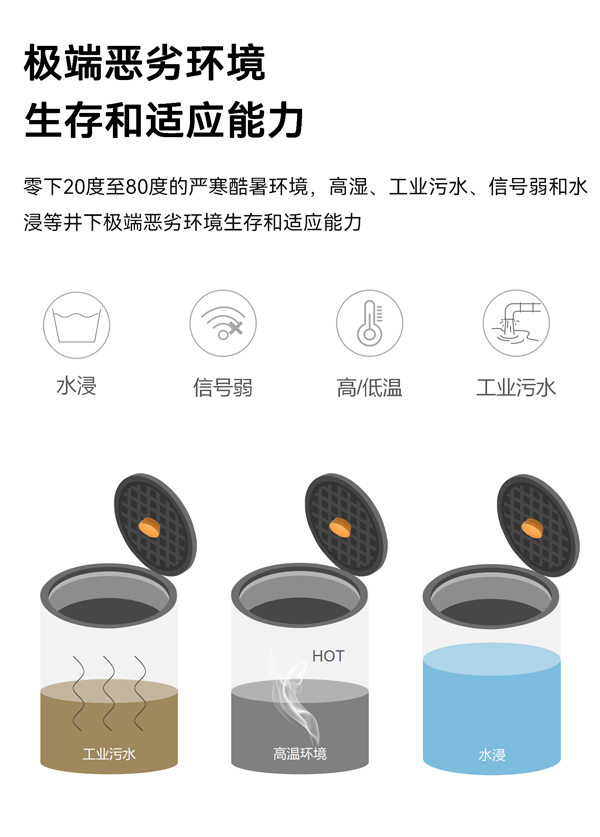 极端恶劣环境
生存和适应能力

零下20度至80度的严寒酷暑环境，高湿、工业污水、信号弱和水浸等井下极端恶劣环境生存和适应能力

水浸

信号弱

高/低温

工业污水

HOT

工业污水

高温环境

水浸